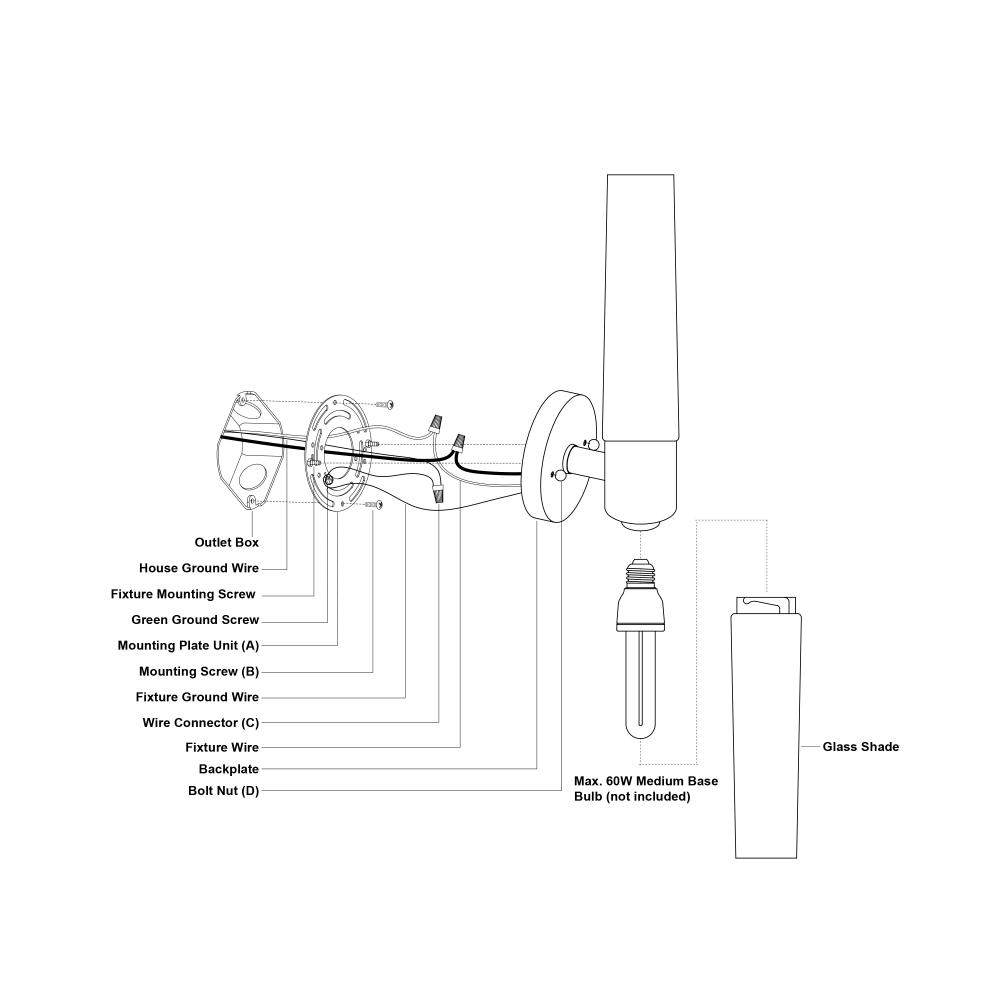 Outlet Box
House Ground Wire
Fixture Mounting Screw
Green Ground Screw
Mounting Plate Unit (A)
Mounting Screw (B)
Fixture Ground Wire
Wire Connector (C)
Fixture Wire
Backplate
Bolt Nut (D)

Max. 60W Medium Base Bulb (not included)

Glass Shade