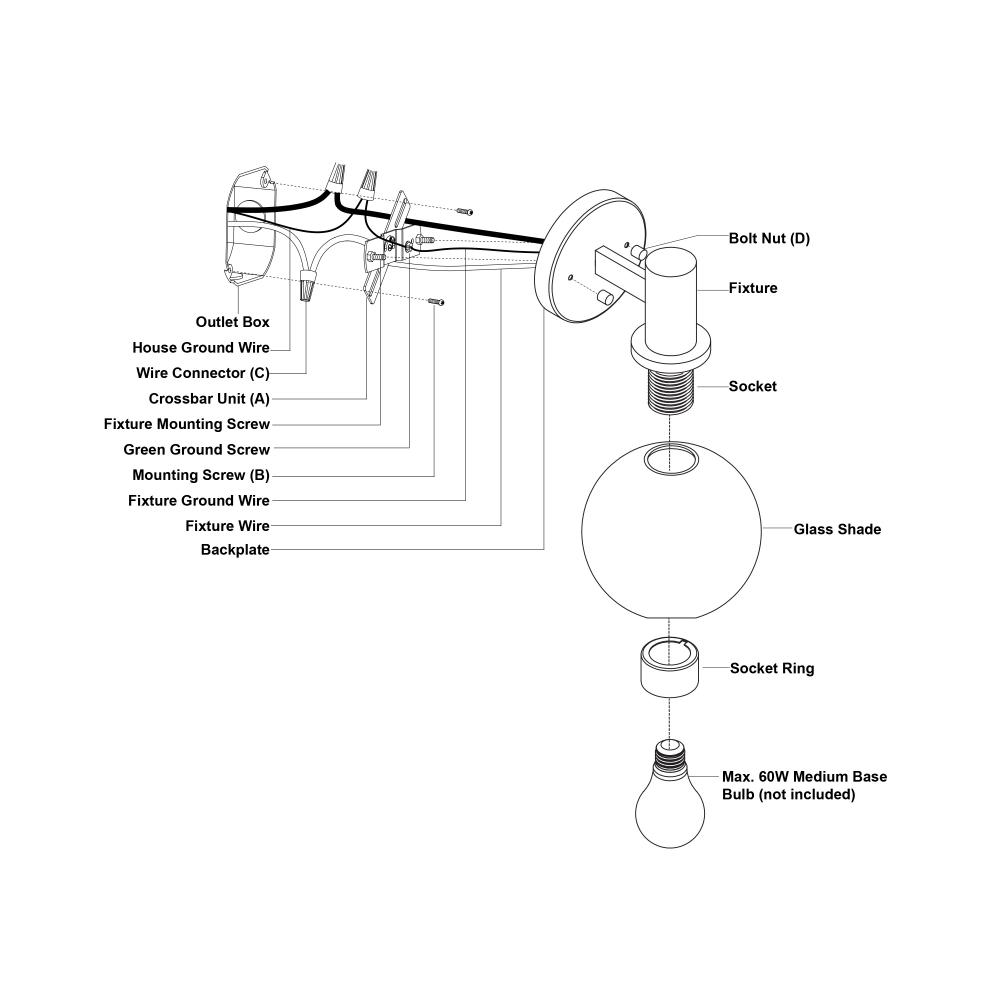 Outlet Box
House Ground Wire
Wire Connector (C)
Crossbar Unit (A)
Fixture Mounting Screw
Green Ground Screw
Mounting Screw (B)
Fixture Ground Wire
Fixture Wire
Backplate

Bolt Nut (D)
Fixture
Socket
Glass Shade
Socket Ring
Max. 60W Medium Base Bulb (not included)