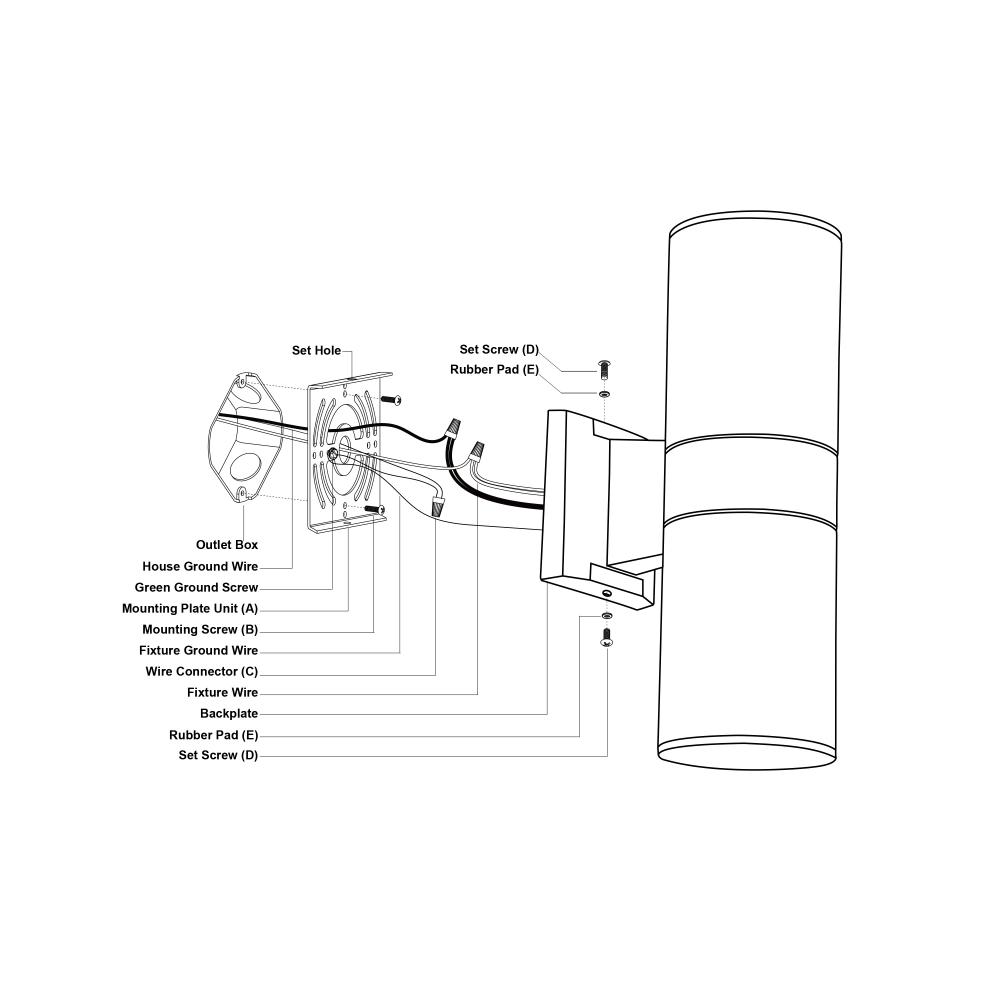 Set Hole
Set Screw (D)
Rubber Pad (E)
Outlet Box
House Ground Wire
Green Ground Screw
Mounting Plate Unit (A)
Mounting Screw (B)
Fixture Ground Wire
Wire Connector (C)
Fixture Wire
Backplate
Rubber Pad (E)
Set Screw (D)