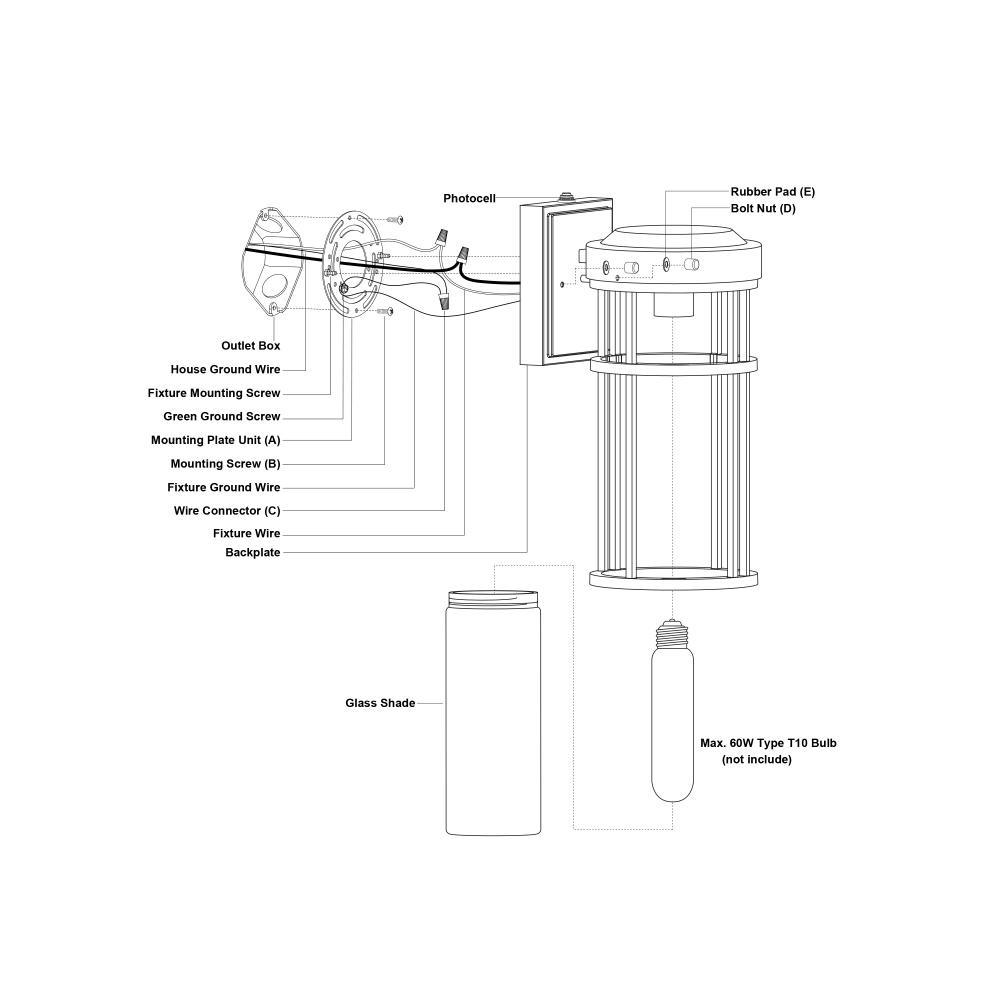 Photocell

Rubber Pad (E)
Bolt Nut (D)

Outlet Box
House Ground Wire
Fixture Mounting Screw
Green Ground Screw
Mounting Plate Unit (A)
Mounting Screw (B)
Fixture Ground Wire
Wire Connector (C)
Fixture Wire
Backplate

Glass Shade

Max. 60W Type T10 Bulb
(not include)