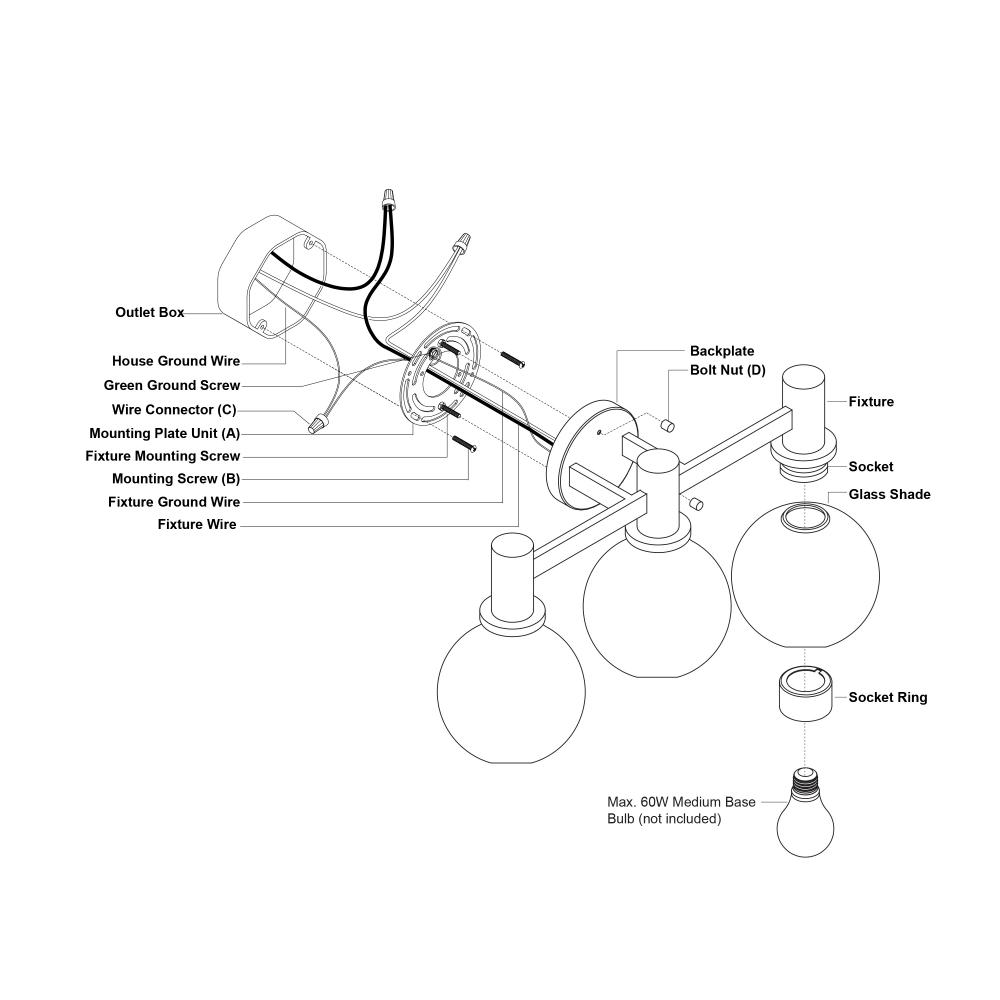 Outlet Box
House Ground Wire
Green Ground Screw
Wire Connector (C)
Mounting Plate Unit (A)
Fixture Mounting Screw
Mounting Screw (B)
Fixture Ground Wire
Fixture Wire
Backplate
Bolt Nut (D)
Fixture
Socket
Glass Shade
Socket Ring
Max. 60W Medium Base Bulb (not included)