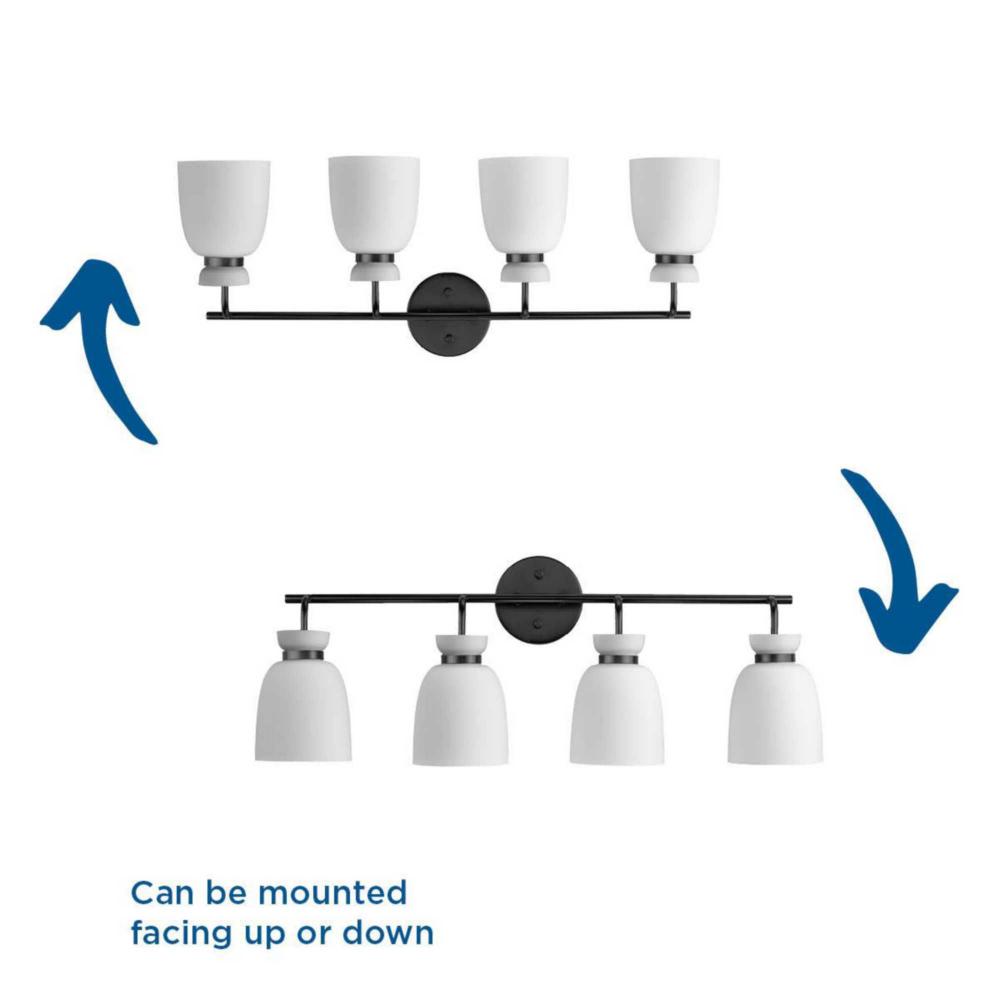 Can be mounted
facing up or down